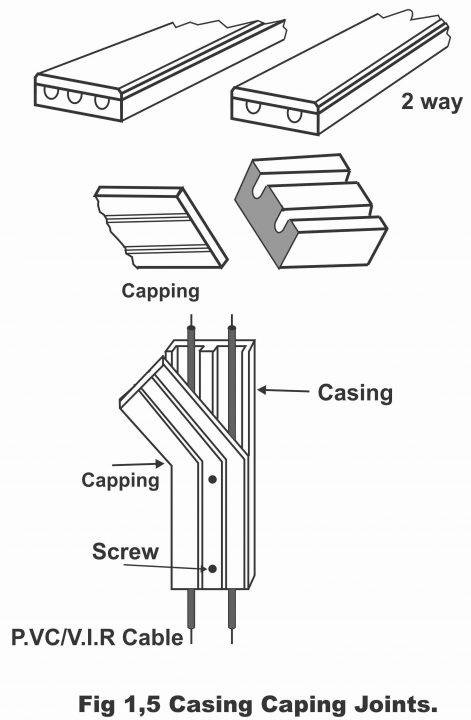 2 way

Capping

Casing

Capping

Screw

P.VC/V.I.R Cable

Fig 1,5 Casing Caping Joints.